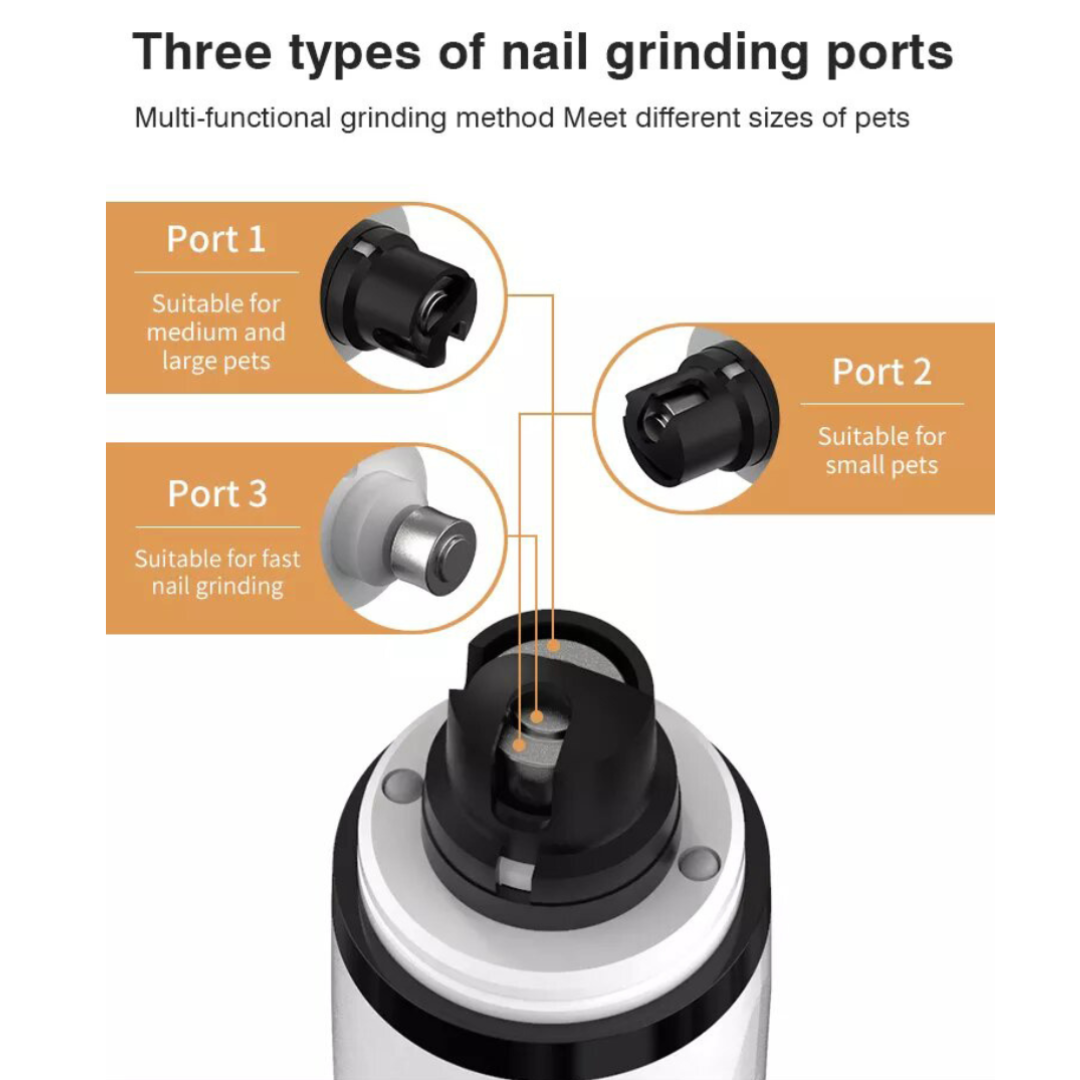 Three types of nail grinding ports

Multi-functional grinding method Meet different sizes of pets

Port 1

Suitable for medium and large pets

Port 2

Suitable for small pets

Port 3

Suitable for fast nail grinding