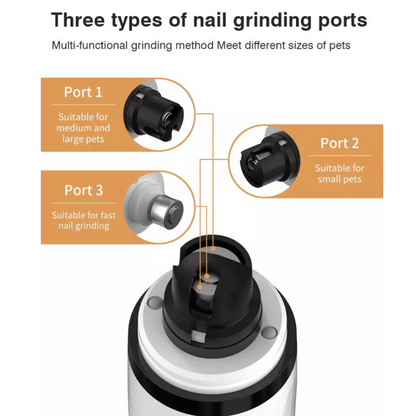 Three types of nail grinding ports

Multi-functional grinding method Meet different sizes of pets

Port 1

Suitable for medium and large pets

Port 2

Suitable for small pets

Port 3

Suitable for fast nail grinding