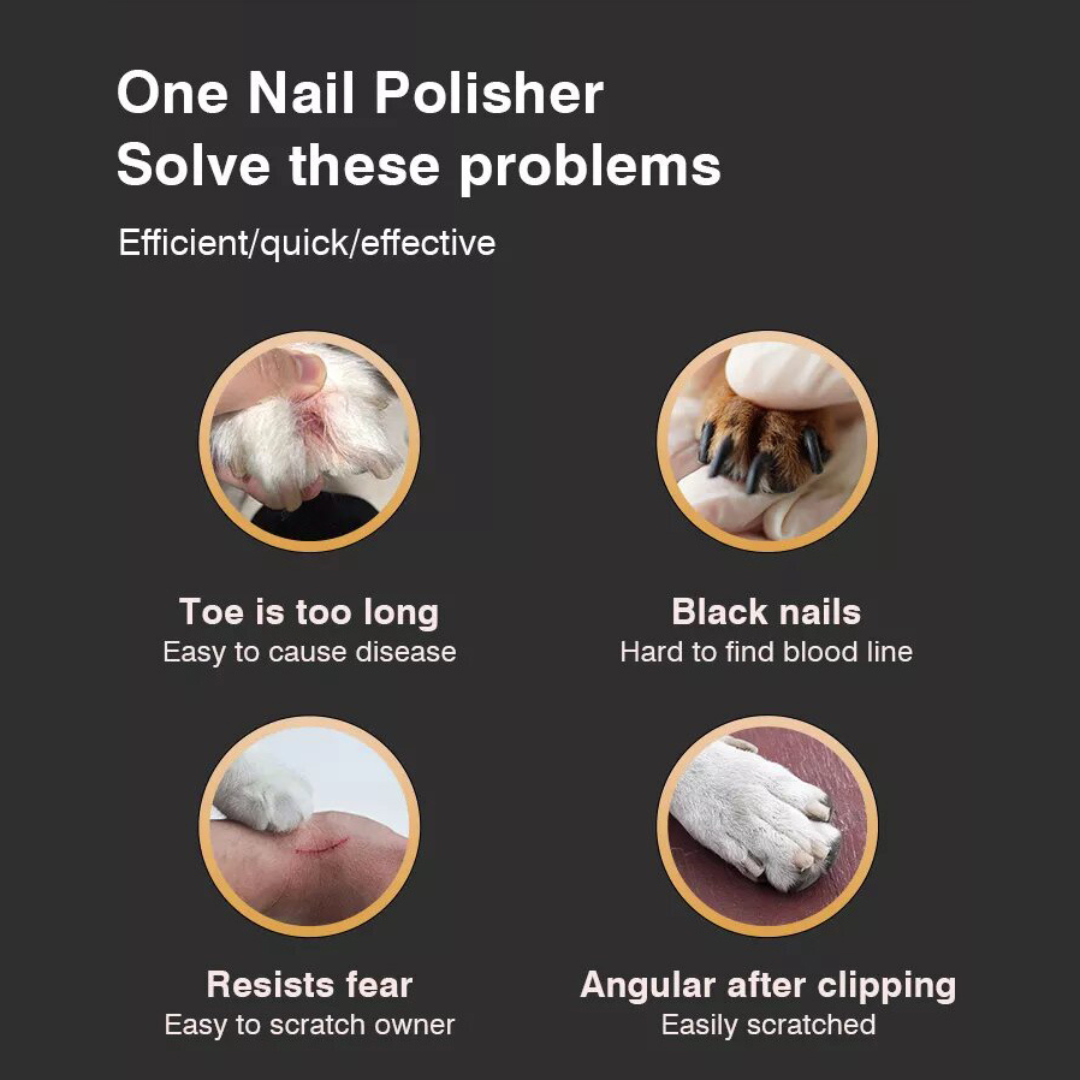 One Nail Polisher
Solve these problems

Efficient/quick/effective

Toe is too long
Easy to cause disease

Black nails
Hard to find blood line

Resists fear
Easy to scratch owner

Angular after clipping
Easily scratched