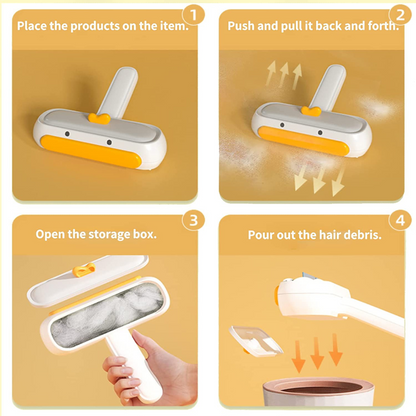 1
Place the products on the item.

2
Push and pull it back and forth.

3
Open the storage box.

4
Pour out the hair debris.