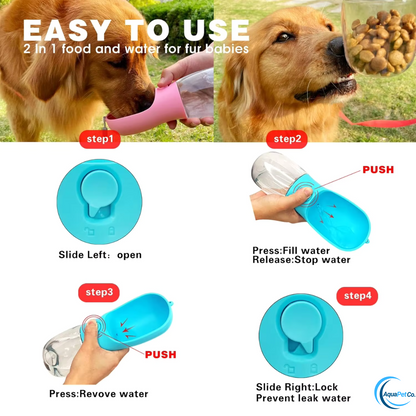 EASY TO USE
2 In 1 food and water for fur babies

step1

Slide Left： open

step2

PUSH

Press:Fill water
Release:Stop water

step3

PUSH

Press:Revove water

step4

Slide Right:Lock
Prevent leak water

AquaPet Co.